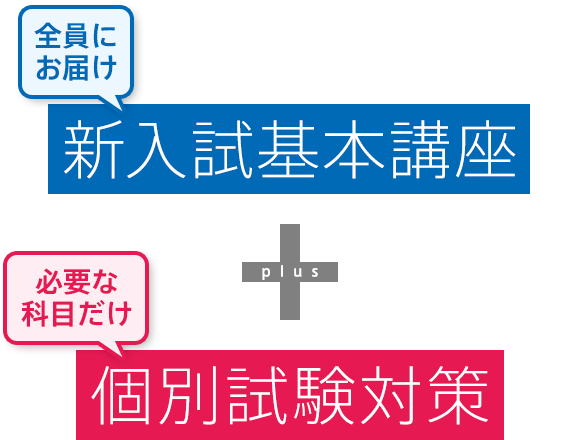 全員に
お届け

新入試基本講座

plus

必要な
科目だけ

個別試験対策